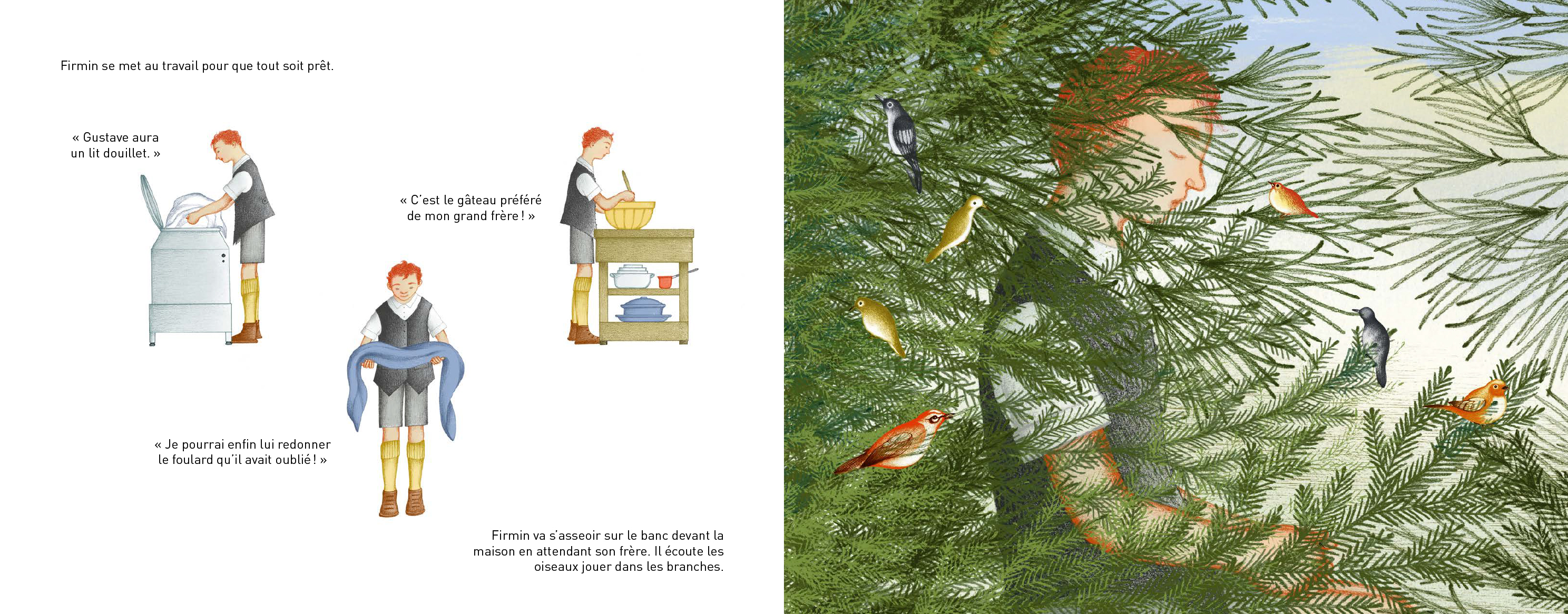 Firmin se met au travail pour que tout soit prêt.

« Gustave aura un lit douillet. »

« C'est le gâteau préféré de mon grand frère ! »

« Je pourrai enfin lui redonner le foulard qu'il avait oublié ! »

Firmin va s'asseoir sur le banc devant la maison en attendant son frère. Il écoute les oiseaux jouer dans les branches.