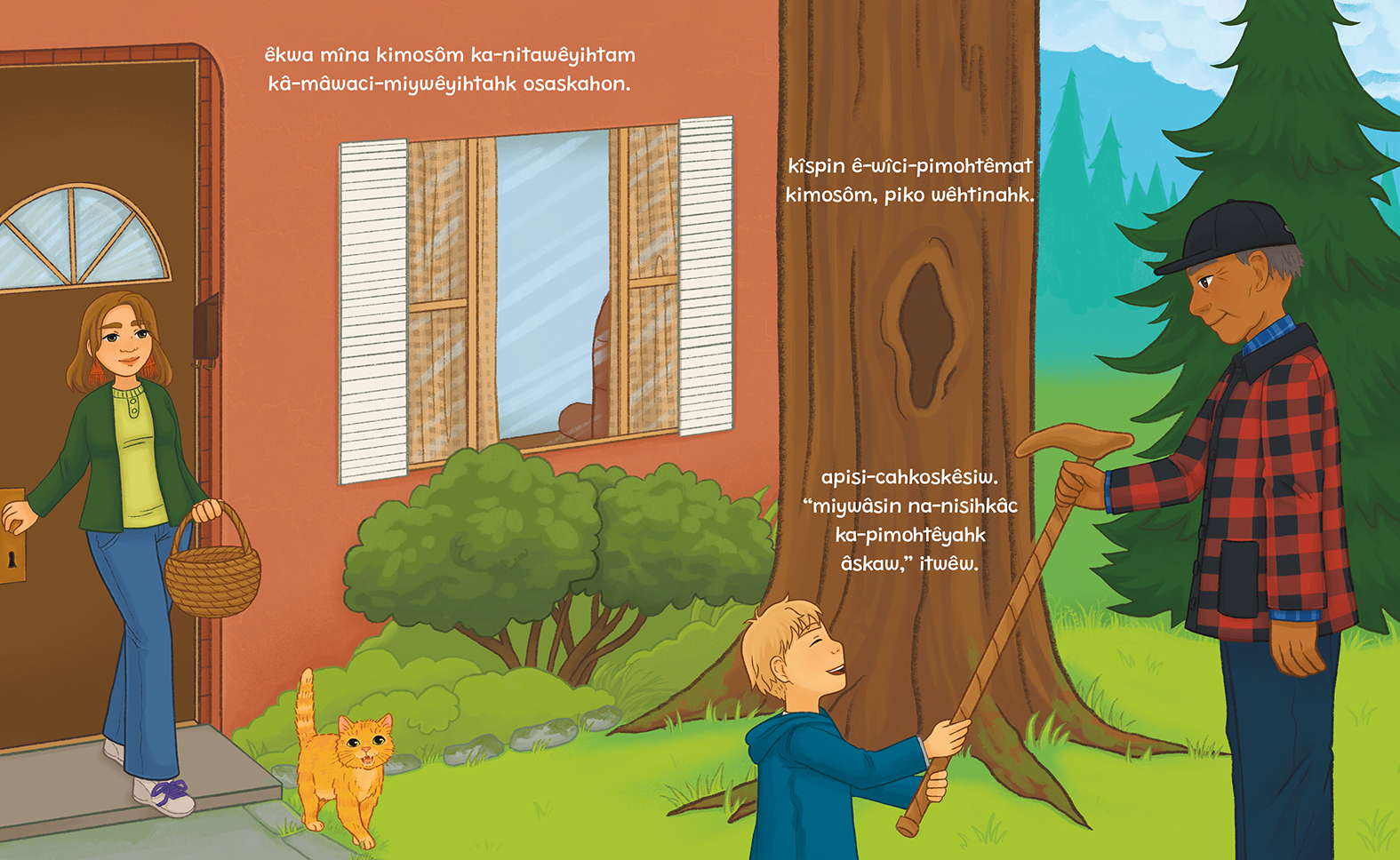 êkwa mîna kimosôm ka-nitawêyihtam kâ-mâwaci-miywêyihtahk osaskahon.

kîspin ê-wîci-pimohtêmat kimosôm, piko wêhtinahk.

apisi-cahkoskêsiw. “miywâsin na-nisihkâc ka-pimohtêyahk âskaw,” itwêw.